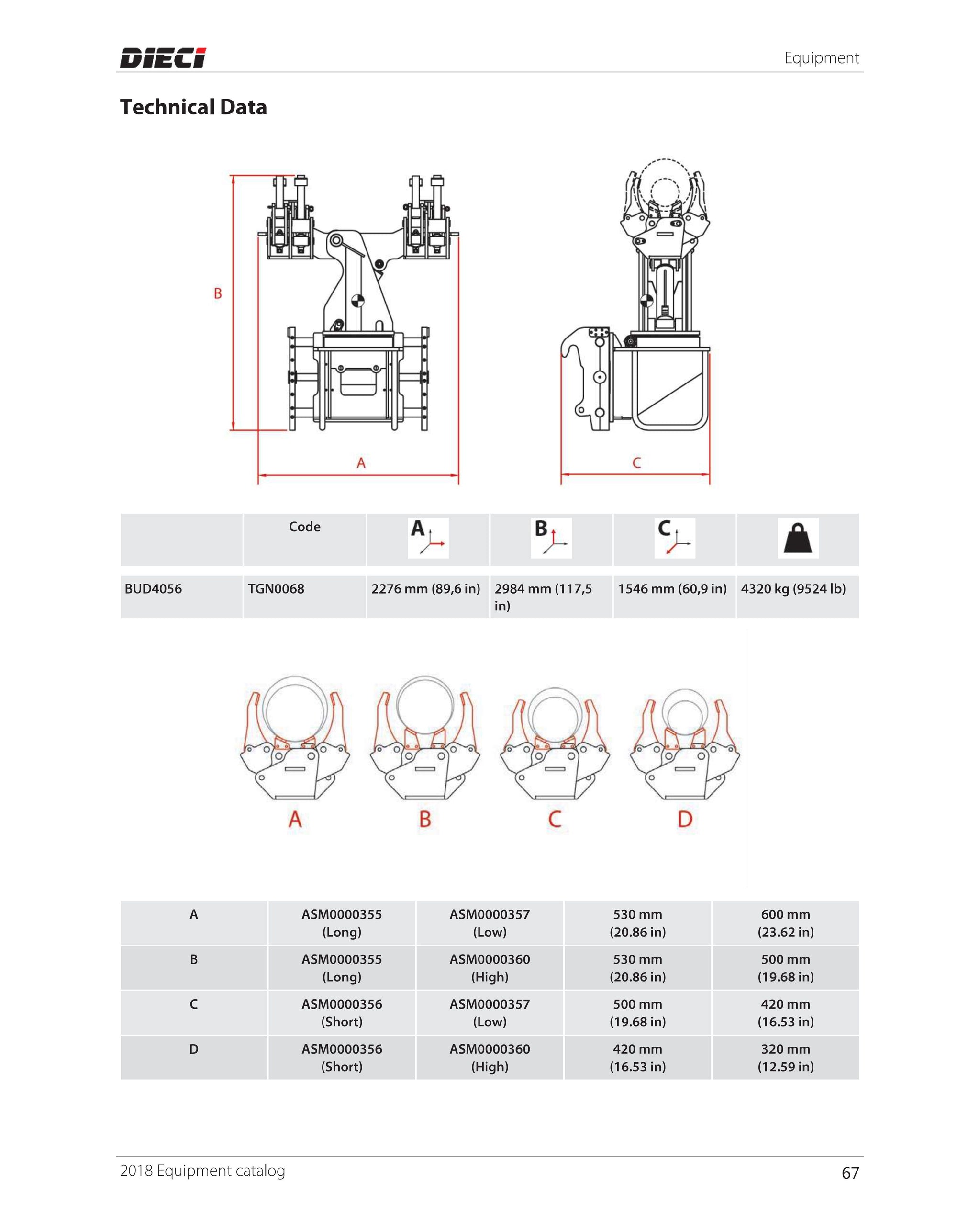 DIECI

Equipment

Technical Data

B

A

C

| | Code | A | B | C | |
|---|---|---|---|---|---|
| BUD4056 | TGN0068 | 2276 mm (89,6 in) | 2984 mm (117,5 in) | 1546 mm (60,9 in) | 4320 kg (9524 lb) |

A B C D

| A | ASM0000355 (Long) | ASM0000357 (Low) | 530 mm (20.86 in) | 600 mm (23.62 in) |
|---|---|---|---|---|
| B | ASM0000355 (Long) | ASM0000360 (High) | 530 mm (20.86 in) | 500 mm (19.68 in) |
| C | ASM0000356 (Short) | ASM0000357 (Low) | 500 mm (19.68 in) | 420 mm (16.53 in) |
| D | ASM0000356 (Short) | ASM0000360 (High) | 420 mm (16.53 in) | 320 mm (12.59 in) |

2018 Equipment catalog

67